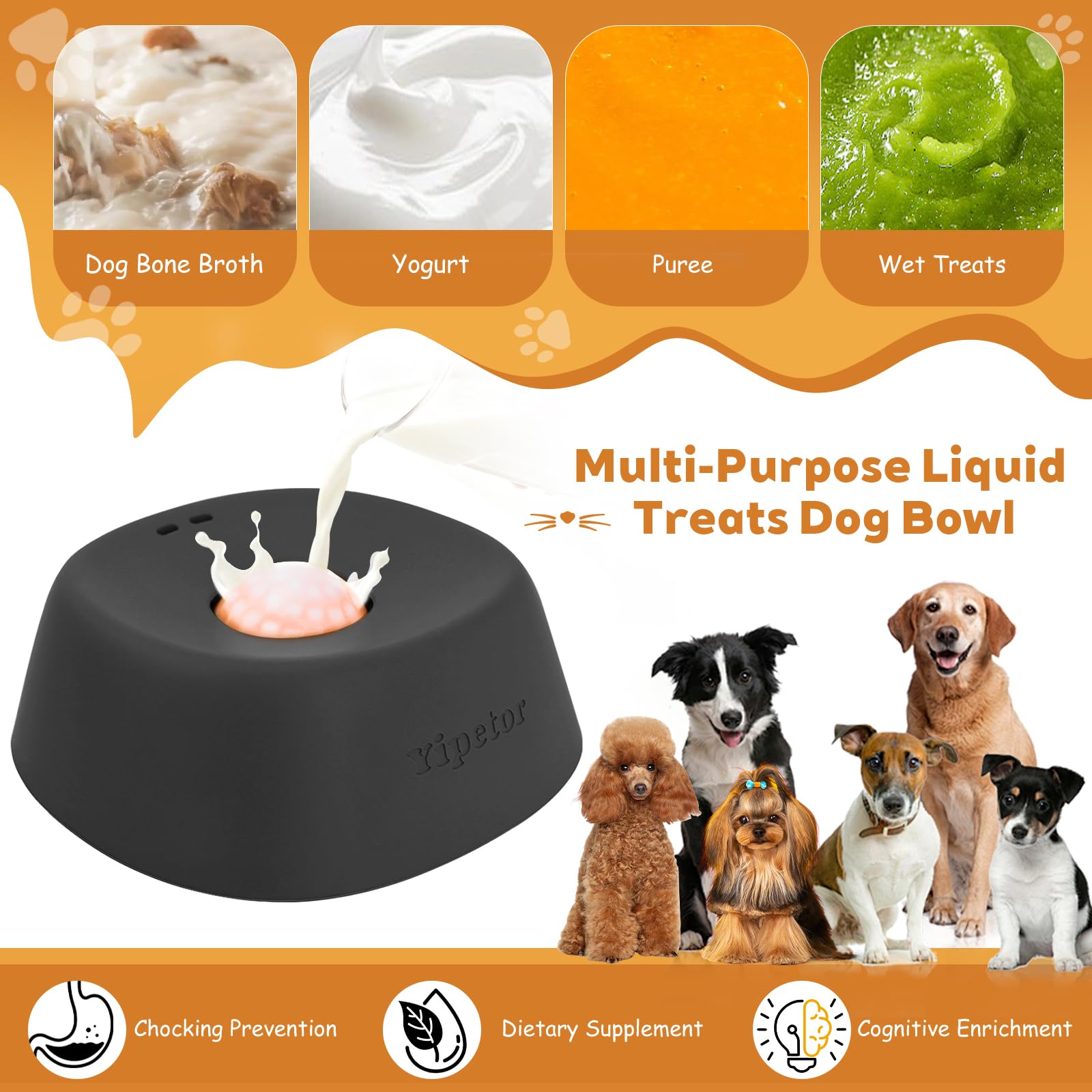 Dog Bone Broth

Yogurt

Puree

Wet Treats

Multi-Purpose Liquid Treats Dog Bowl

Yipetor

Chocking Prevention

Dietary Supplement

Cognitive Enrichment